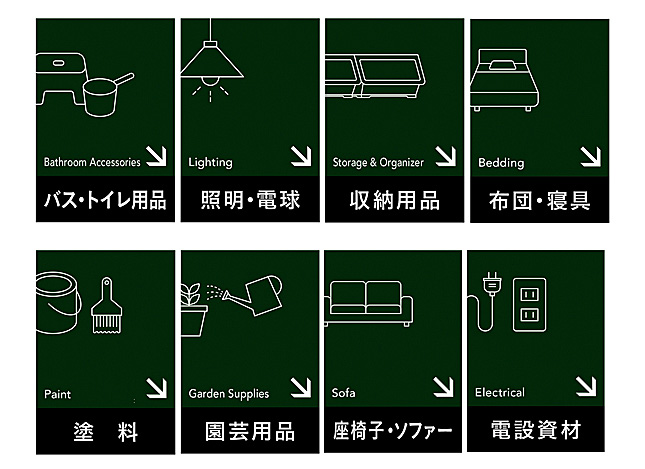 Bathroom Accessories
バス・トイレ用品

Lighting
照明・電球

Storage & Organizer
収納用品

Bedding
布団・寝具

Paint
塗　料

Garden Supplies
園芸用品

Sofa
座椅子・ソファー

Electrical
電設資材